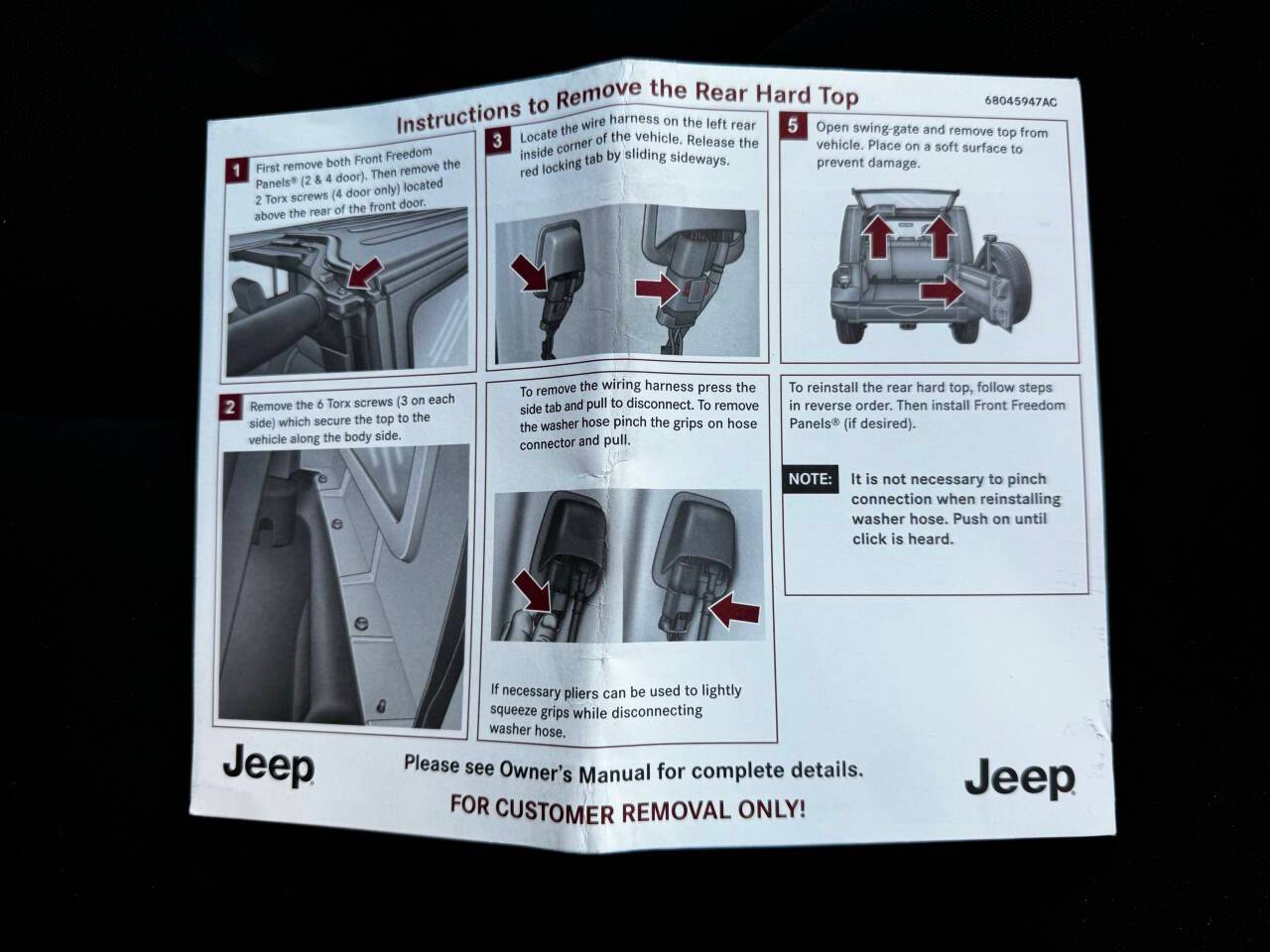 Instructions to Remove the Rear Hard Top

68045947AC

1 First remove both Front Freedom Panels® (2 & 4 door). Then remove the 2 Torx screws (4 door only) located above the rear of the front door.

2 Remove the 6 Torx screws (3 on each side) which secure the top to the vehicle along the body side.

3 Locate the wire harness on the left rear inside corner of the vehicle. Release the red locking tab by sliding sideways.

To remove the wiring harness press the side tab and pull to disconnect. To remove the washer hose pinch the grips on hose connector and pull.

If necessary pliers can be used to lightly squeeze grips while disconnecting washer hose.

5 Open swing-gate and remove top from vehicle. Place on a soft surface to prevent damage.

To reinstall the rear hard top, follow steps in reverse order. Then install Front Freedom Panels® (if desired).

NOTE: It is not necessary to pinch connection when reinstalling washer hose. Push on until click is heard.

Jeep

Please see Owner's Manual for complete details.

FOR CUSTOMER REMOVAL ONLY!

Jeep